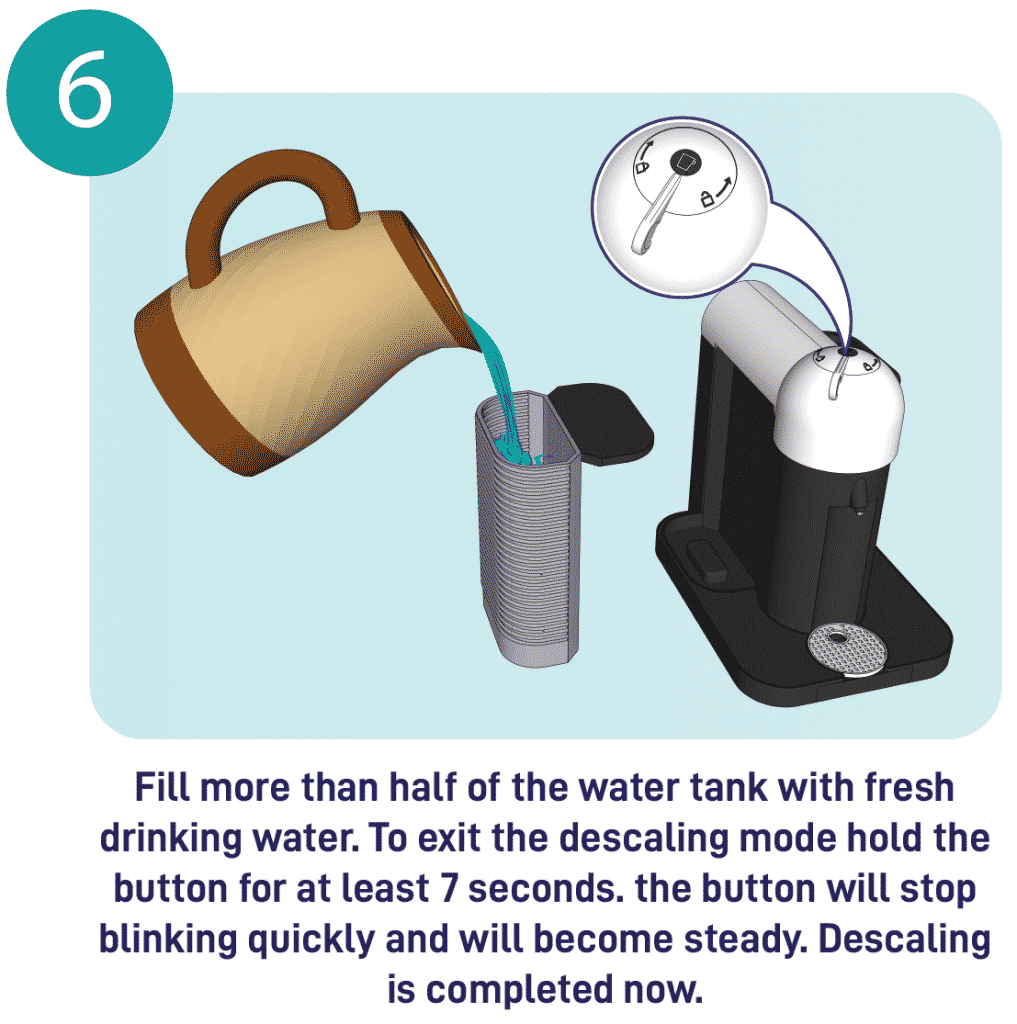 6

Fill more than half of the water tank with fresh drinking water. To exit the descaling mode hold the button for at least 7 seconds. the button will stop blinking quickly and will become steady. Descaling is completed now.