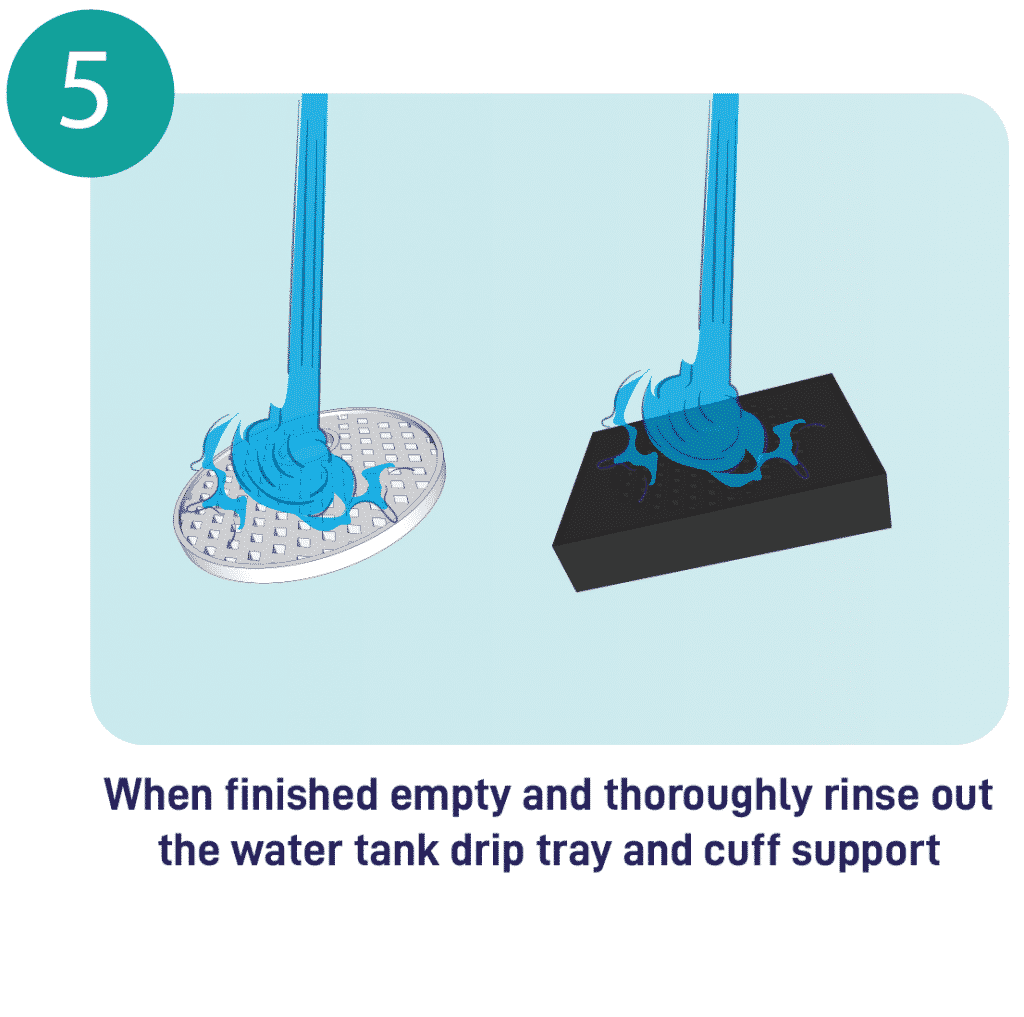 5

When finished empty and thoroughly rinse out the water tank drip tray and cuff support