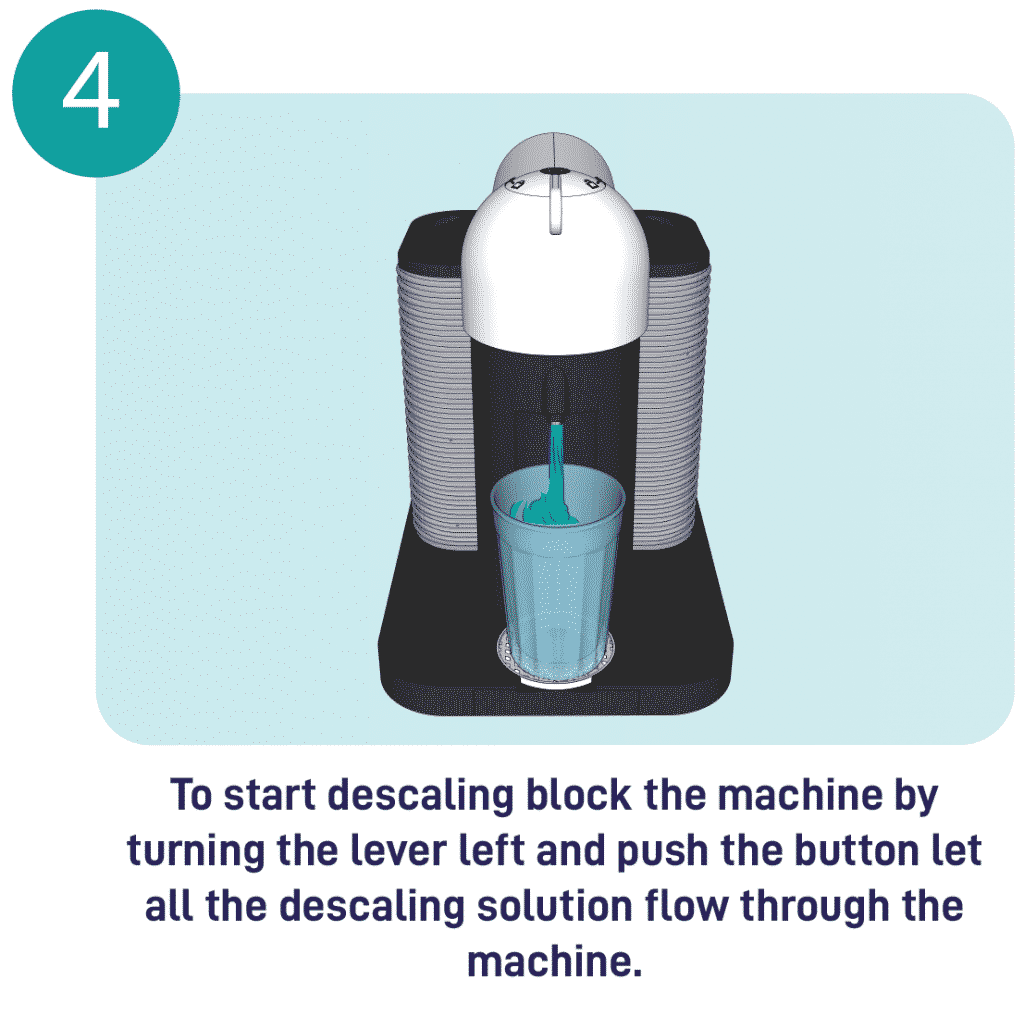 4

To start descaling block the machine by turning the lever left and push the button let all the descaling solution flow through the machine.