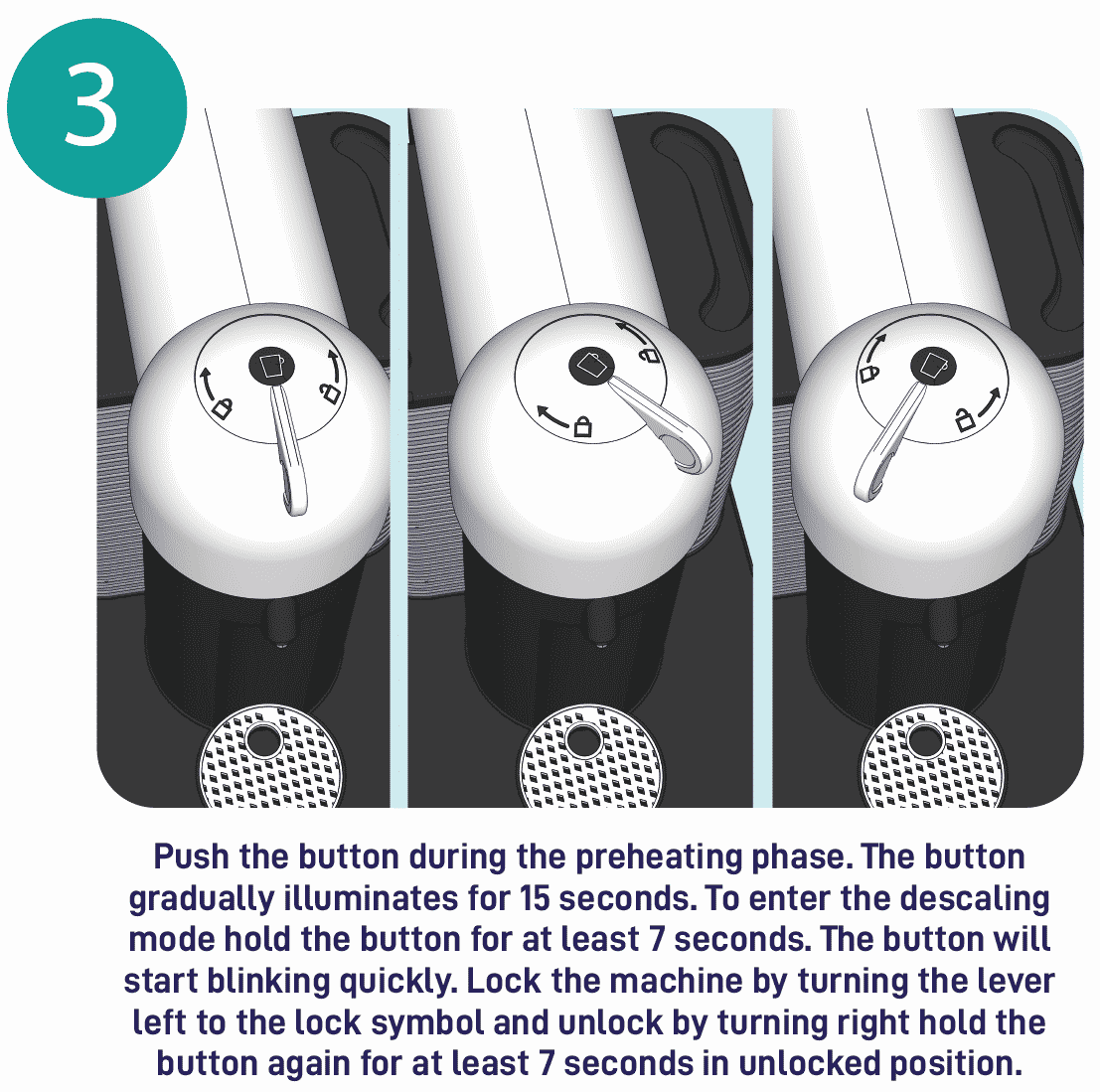 3

Push the button during the preheating phase. The button gradually illuminates for 15 seconds. To enter the descaling mode hold the button for at least 7 seconds. The button will start blinking quickly. Lock the machine by turning the lever left to the lock symbol and unlock by turning right hold the button again for at least 7 seconds in unlocked position.